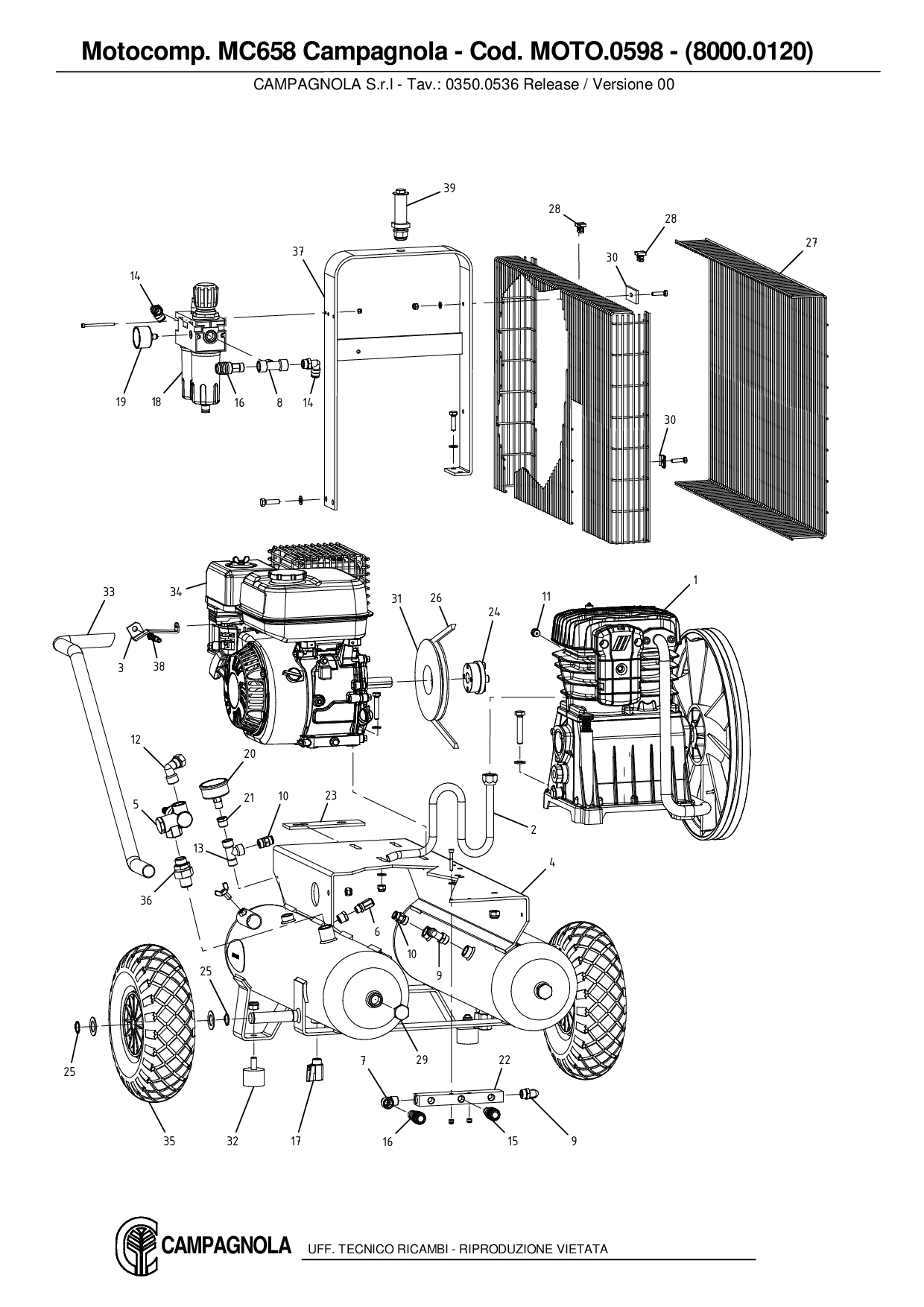 Motocomp. MC658 Campagnola - Cod. MOTO.0598 - (8000.0120)

CAMPAGNOLA S.r.l - Tav.: 0350.0536 Release / Versione 00

39
28
28
27
37
30
14
19
18
16
8
14
30
33
34
31
26
24
11
1
3
38
12
20
5
21
10
23
2
13
4
36
6
10
9
25
29
25
7
22
35
32
17
16
15
9

CAMPAGNOLA UFF. TECNICO RICAMBI - RIPRODUZIONE VIETATA